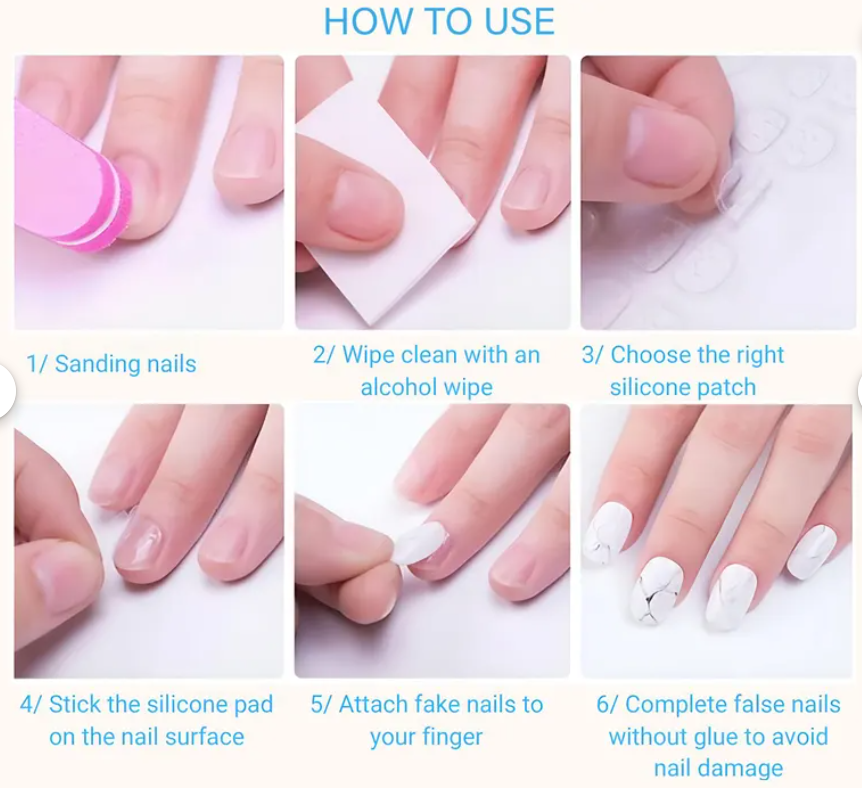 HOW TO USE

1/ Sanding nails

2/ Wipe clean with an alcohol wipe

3/ Choose the right silicone patch

4/ Stick the silicone pad on the nail surface

5/ Attach fake nails to your finger

6/ Complete false nails without glue to avoid nail damage