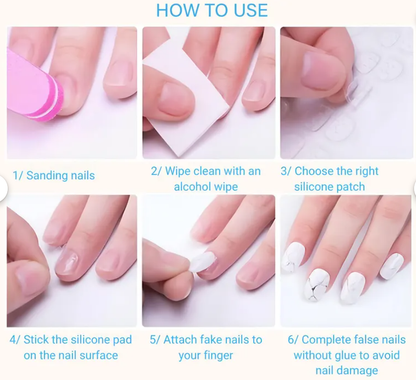 HOW TO USE

1/ Sanding nails

2/ Wipe clean with an alcohol wipe

3/ Choose the right silicone patch

4/ Stick the silicone pad on the nail surface

5/ Attach fake nails to your finger

6/ Complete false nails without glue to avoid nail damage